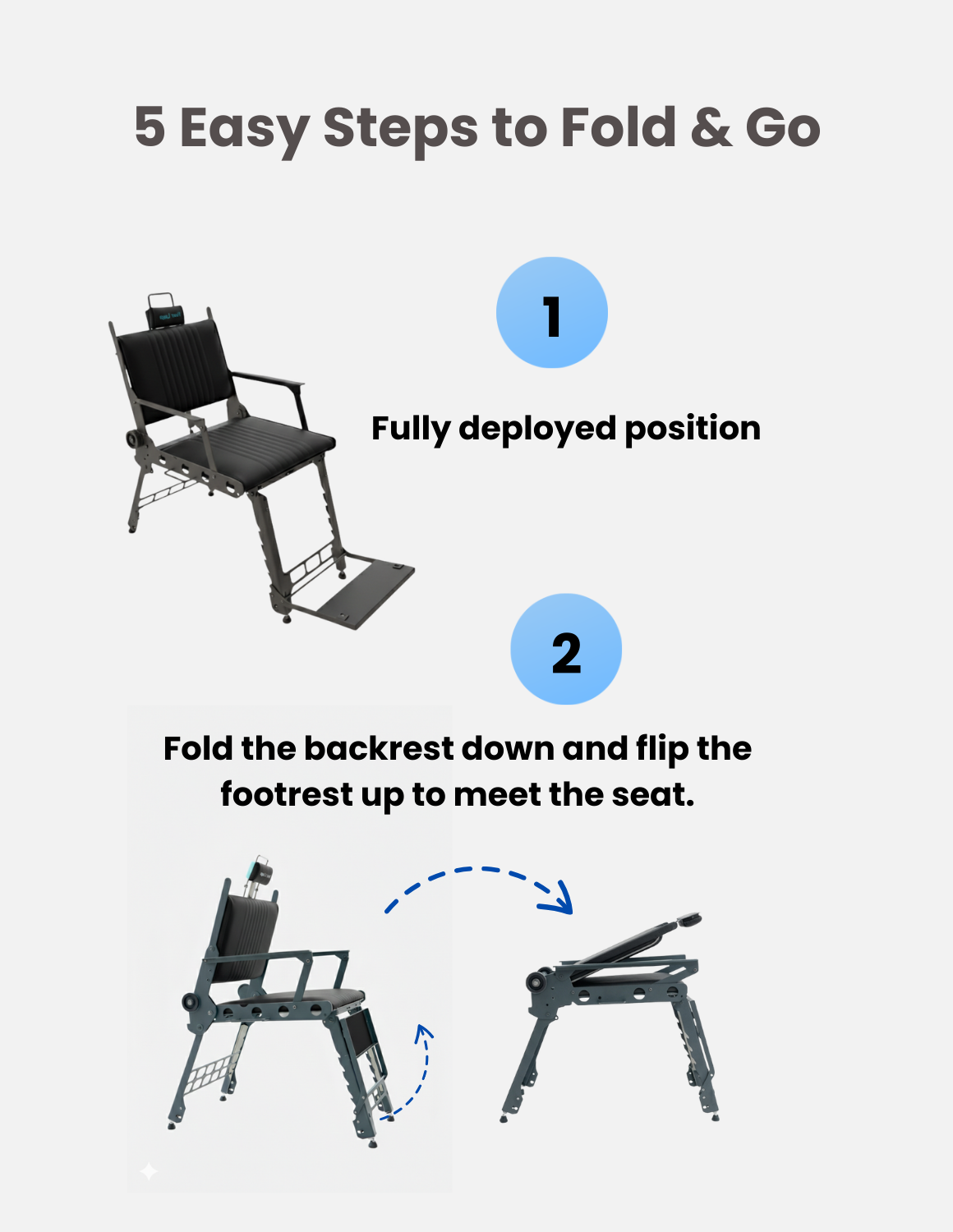 5 Easy Steps to Fold & Go

1

Fully deployed position

2

Fold the backrest down and flip the footrest up to meet the seat.